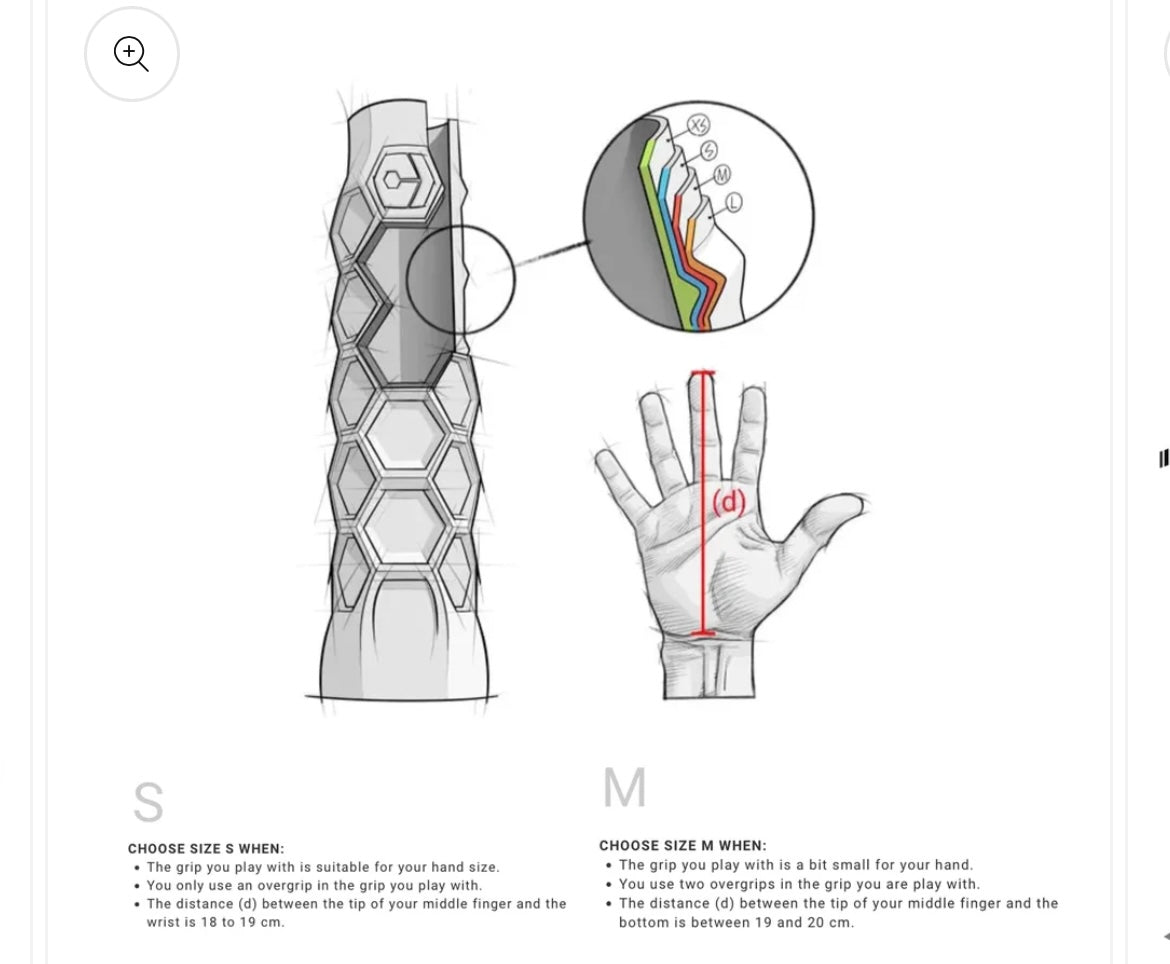 XS
S
M
L

(d)

S

CHOOSE SIZE S WHEN:
• The grip you play with is suitable for your hand size.
• You only use an overgrip in the grip you play with.
• The distance (d) between the tip of your middle finger and the wrist is 18 to 19 cm.

M

CHOOSE SIZE M WHEN:
• The grip you play with is a bit small for your hand.
• You use two overgrips in the grip you are play with.
• The distance (d) between the tip of your middle finger and the bottom is between 19 and 20 cm.