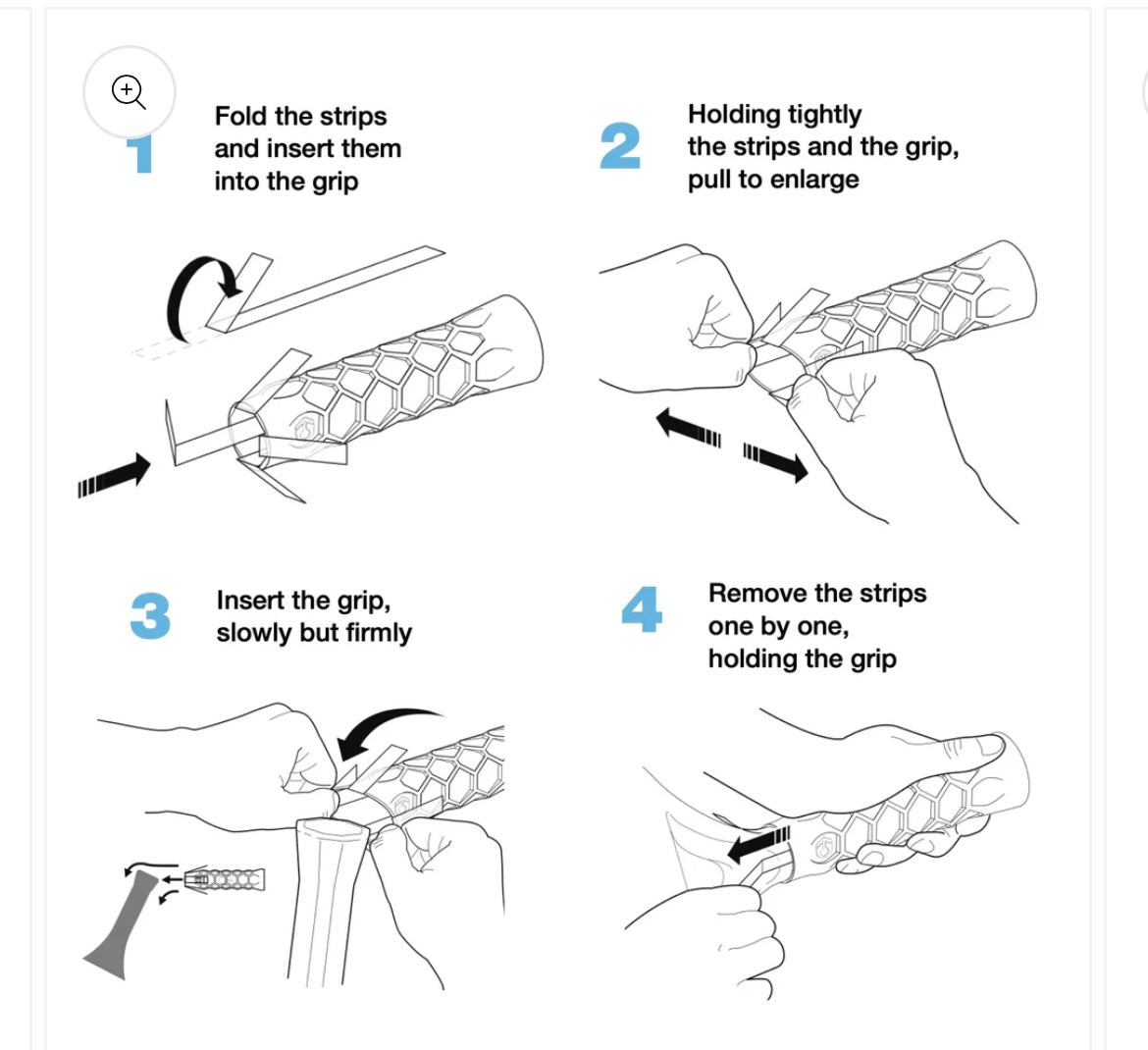 1 Fold the strips and insert them into the grip

2 Holding tightly the strips and the grip, pull to enlarge

3 Insert the grip, slowly but firmly

4 Remove the strips one by one, holding the grip